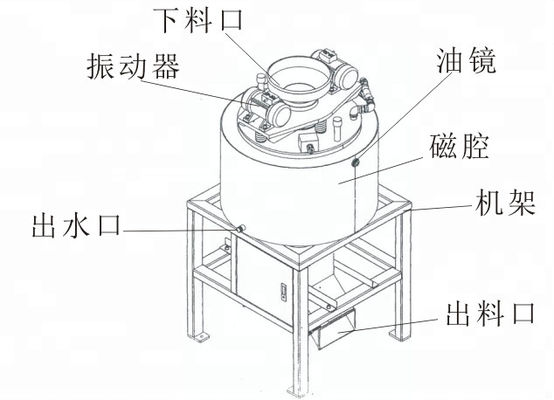 下料口
振动器
油镜
磁腔
机架
出水口
出料口